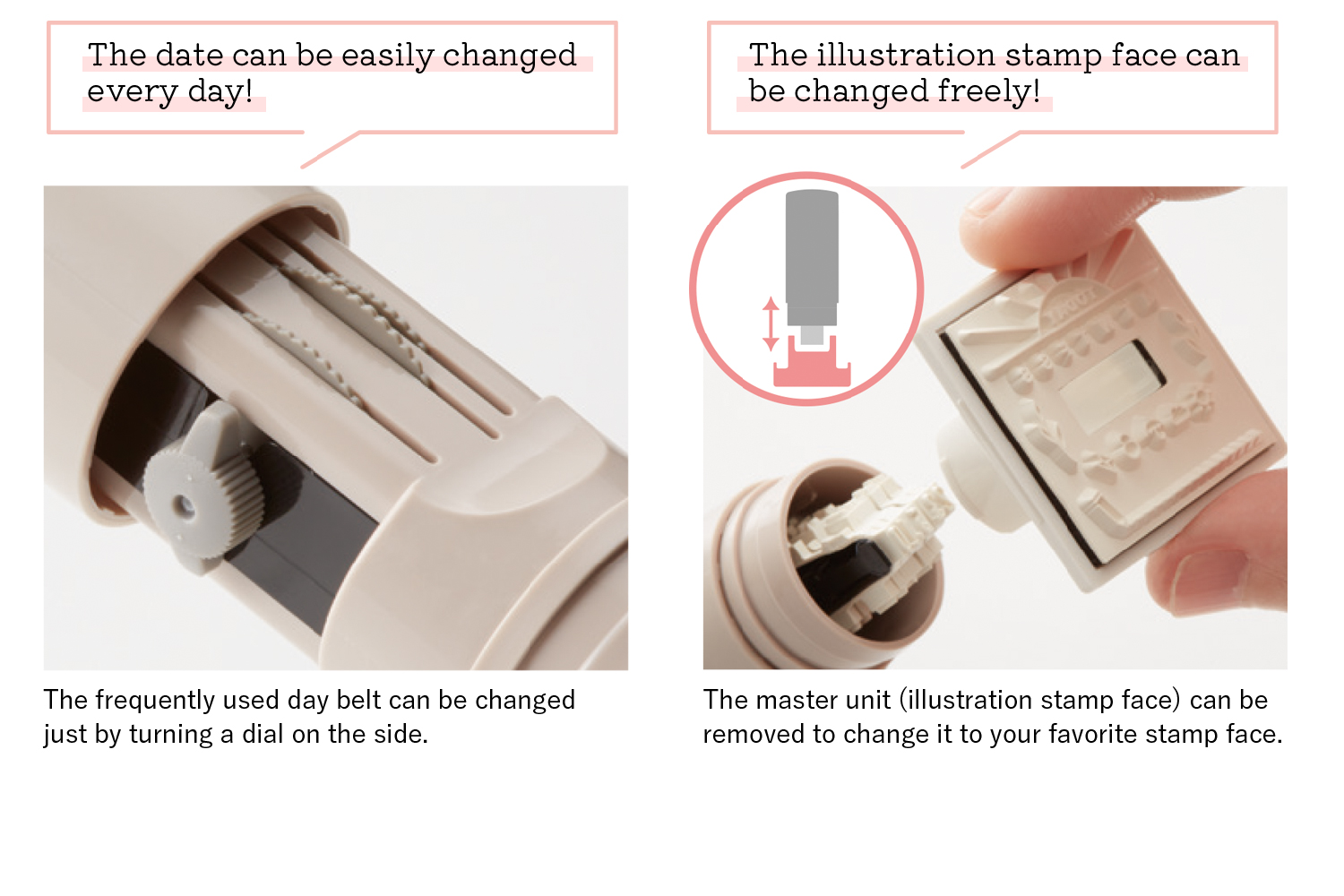 The date can be easily changed every day!

The frequently used day belt can be changed just by turning a dial on the side.

The illustration stamp face can be changed freely!

The master unit (illustration stamp face) can be removed to change it to your favorite stamp face.